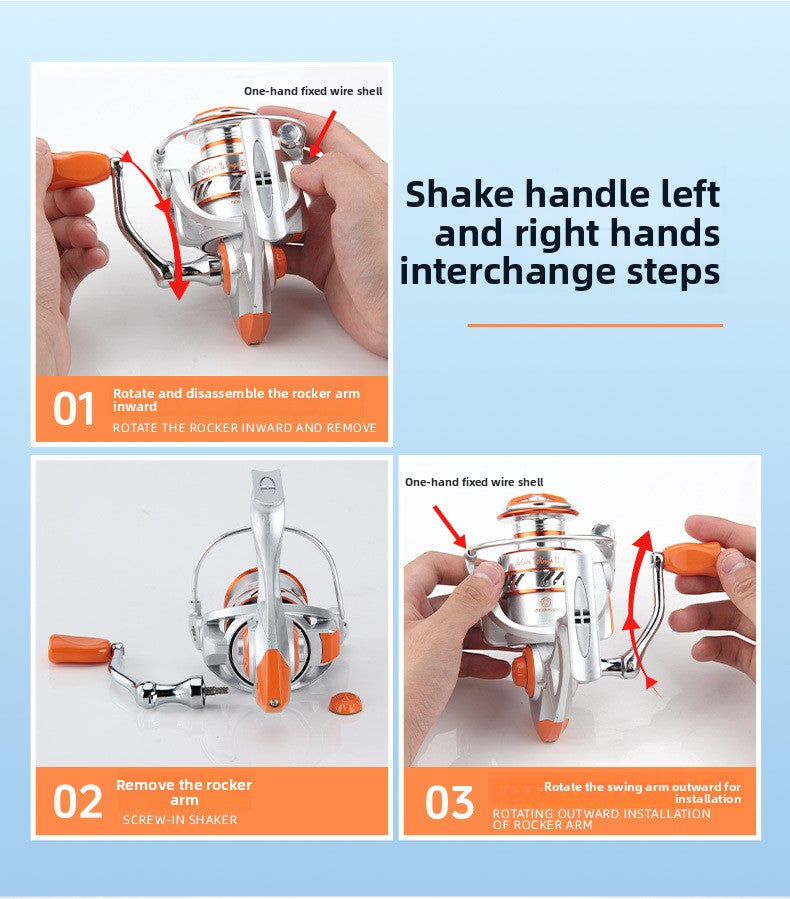 One-hand fixed wire shell

Shake handle left and right hands interchange steps

01 Rotate and disassemble the rocker arm inward

ROTATE THE ROCKER INWARD AND REMOVE

02 Remove the rocker arm

SCREW-IN SHAKER

One-hand fixed wire shell

03 Rotate the swing arm outward for installation

ROTATING OUTWARD INSTALLATION OF ROCKER ARM